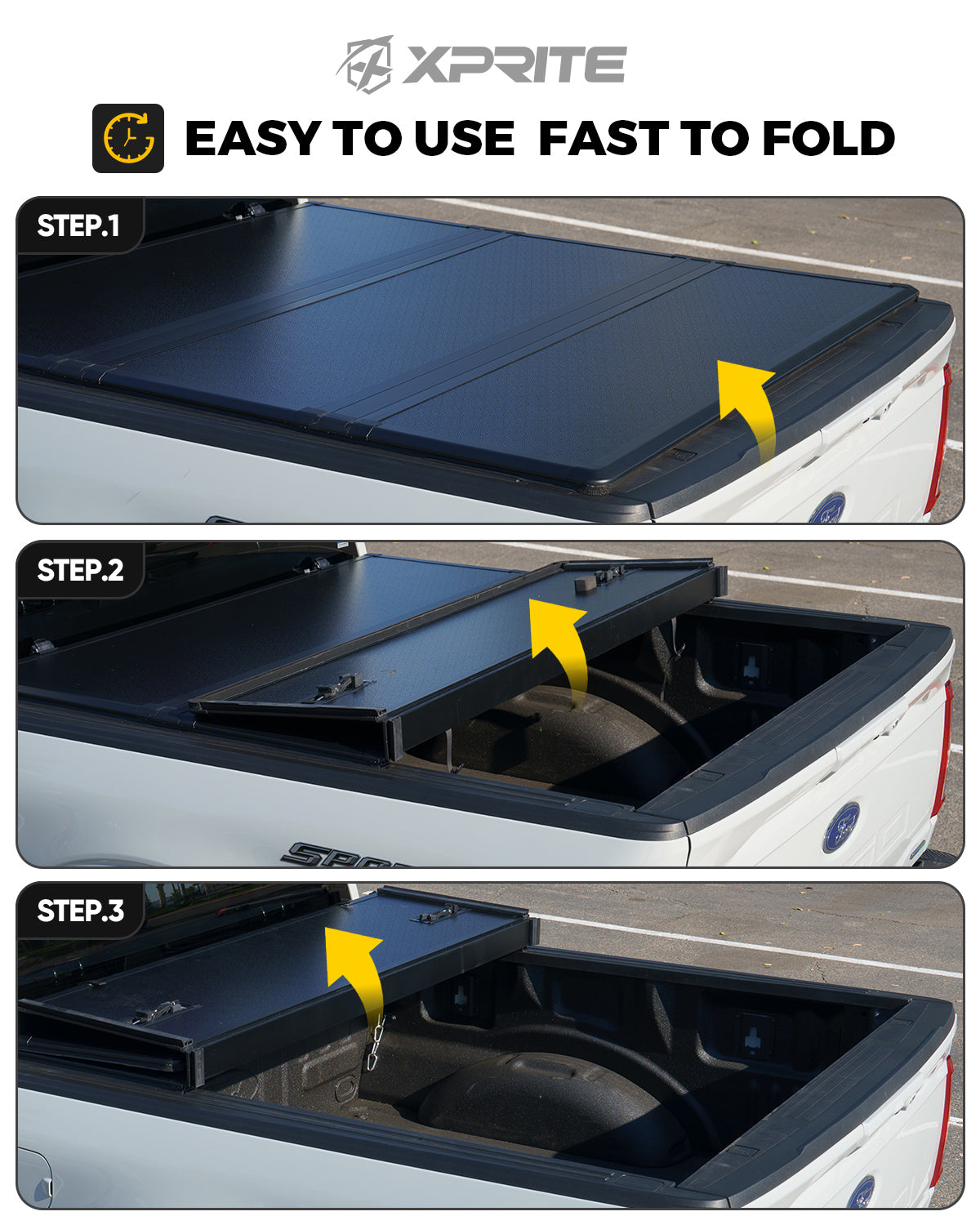 XPRITE

EASY TO USE FAST TO FOLD

STEP.1

STEP.2

STEP.3