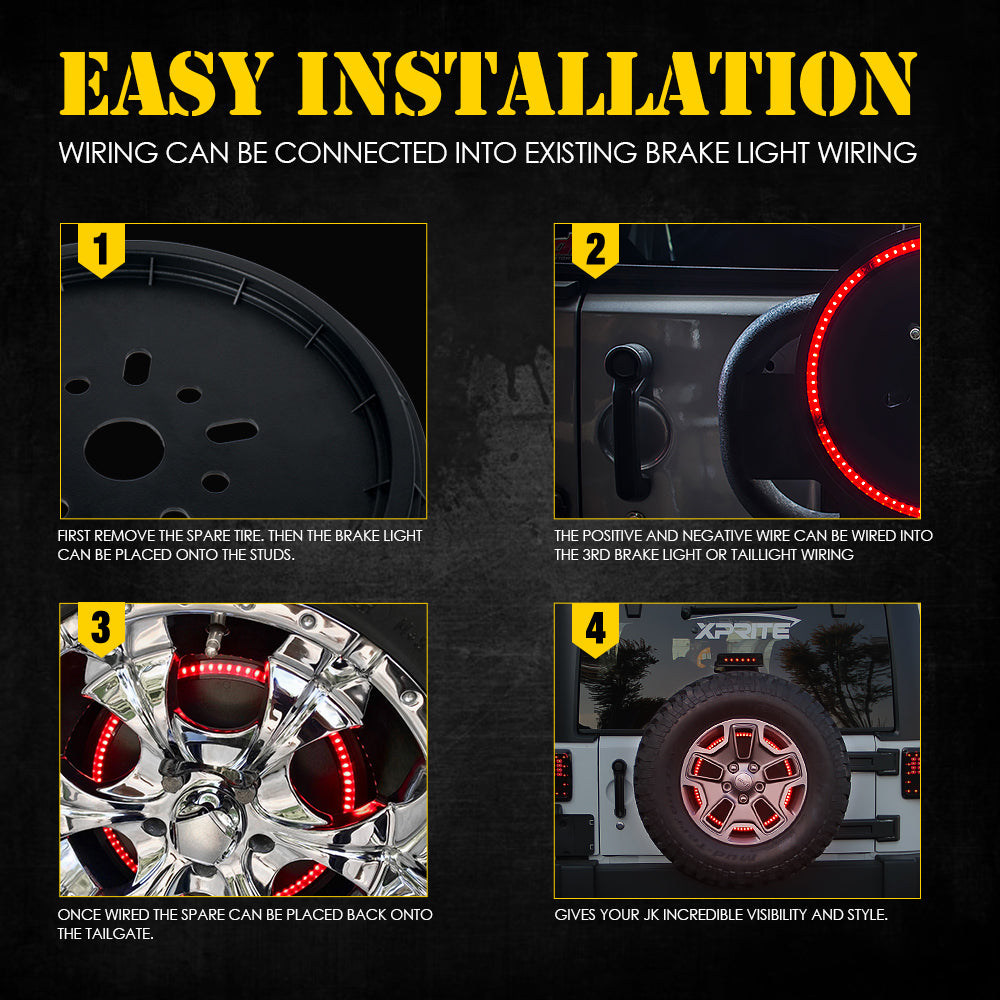 EASY INSTALLATION

WIRING CAN BE CONNECTED INTO EXISTING BRAKE LIGHT WIRING

1

FIRST REMOVE THE SPARE TIRE. THEN THE BRAKE LIGHT CAN BE PLACED ONTO THE STUDS.

2

THE POSITIVE AND NEGATIVE WIRE CAN BE WIRED INTO THE 3RD BRAKE LIGHT OR TAILLIGHT WIRING

3

ONCE WIRED THE SPARE CAN BE PLACED BACK ONTO THE TAILGATE.

4

XPRITE

GIVES YOUR JK INCREDIBLE VISIBILITY AND STYLE.