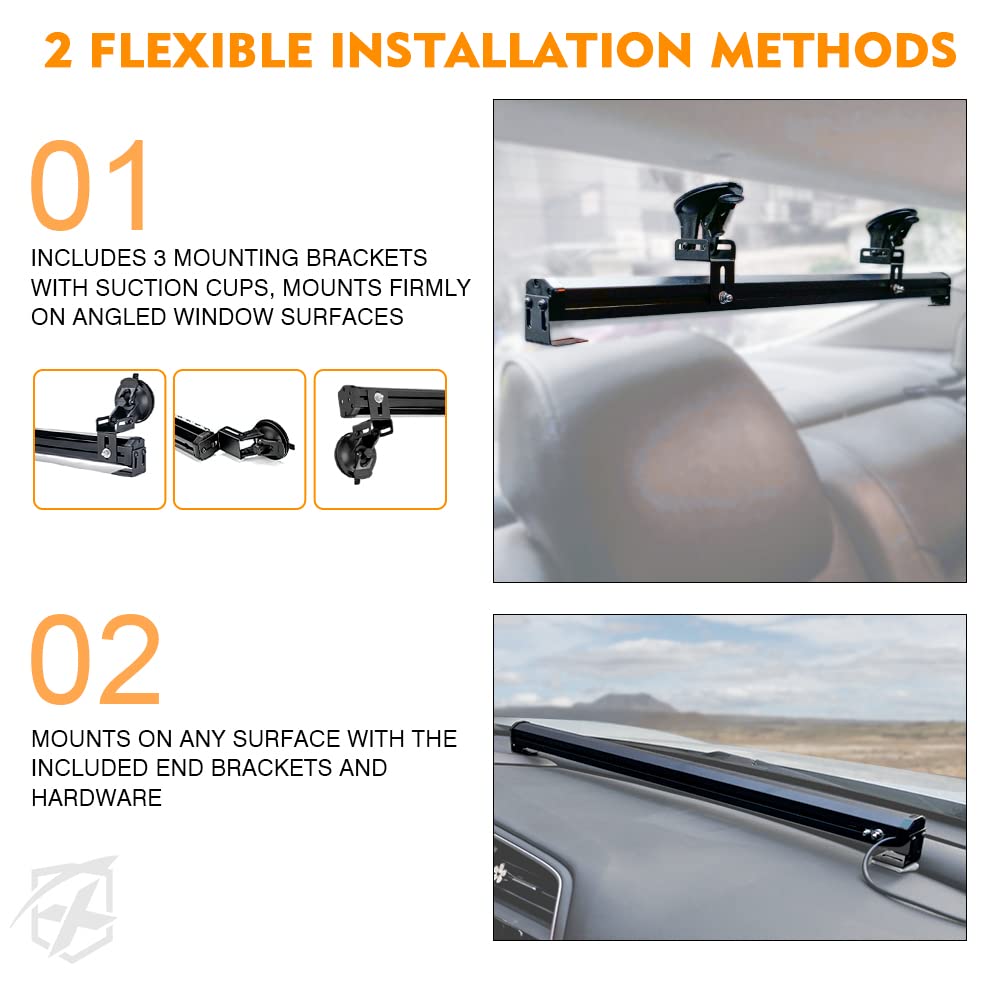 2 FLEXIBLE INSTALLATION METHODS

01

INCLUDES 3 MOUNTING BRACKETS WITH SUCTION CUPS, MOUNTS FIRMLY ON ANGLED WINDOW SURFACES

02

MOUNTS ON ANY SURFACE WITH THE INCLUDED END BRACKETS AND HARDWARE