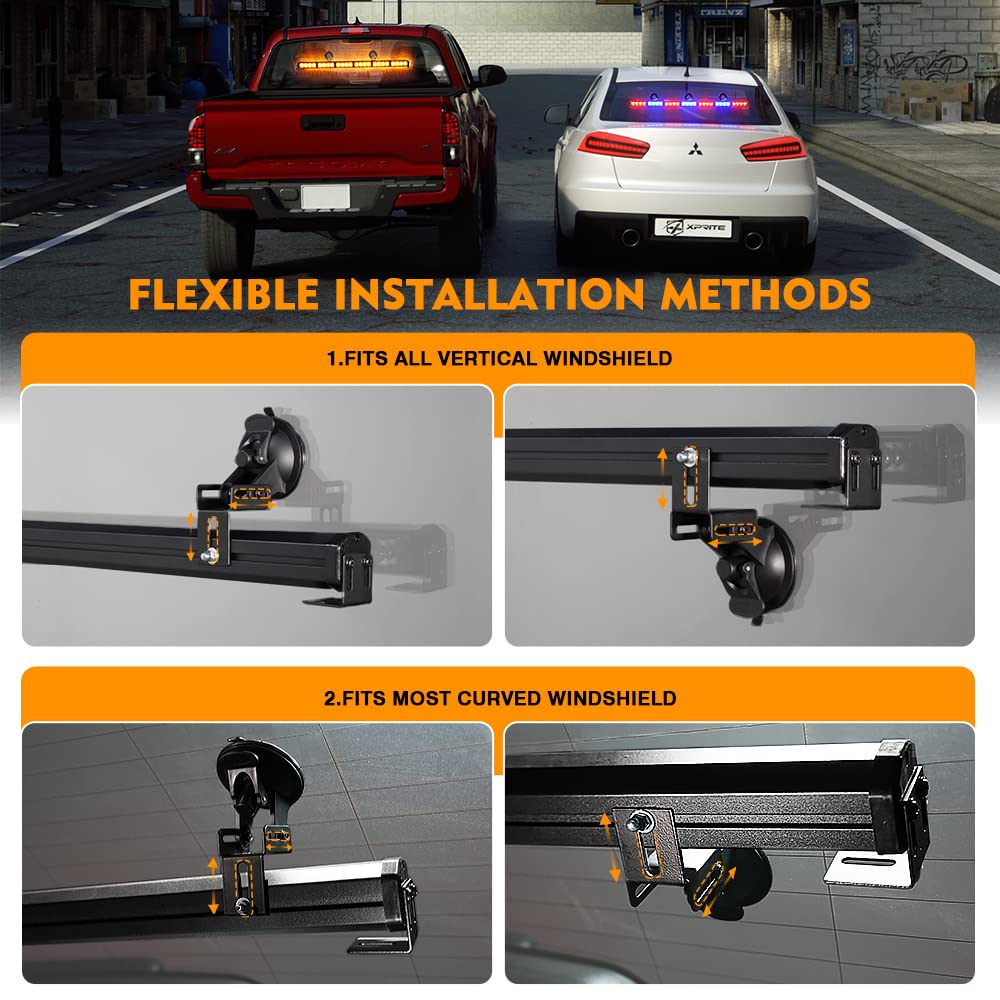 XPRITE

FLEXIBLE INSTALLATION METHODS

1.FITS ALL VERTICAL WINDSHIELD

2.FITS MOST CURVED WINDSHIELD