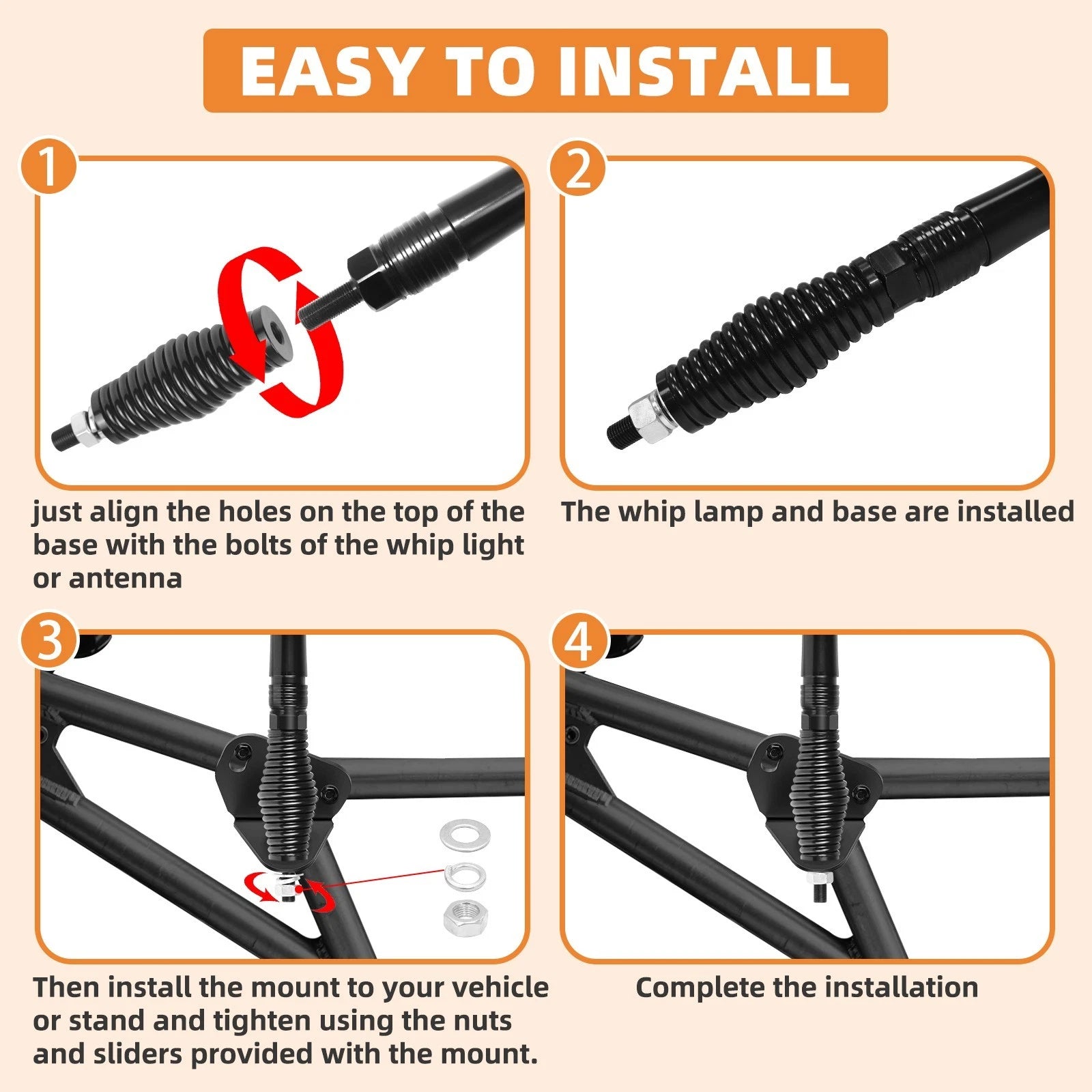 EASY TO INSTALL

1

just align the holes on the top of the base with the bolts of the whip light or antenna

2

The whip lamp and base are installed

3

Then install the mount to your vehicle or stand and tighten using the nuts and sliders provided with the mount.

4

Complete the installation