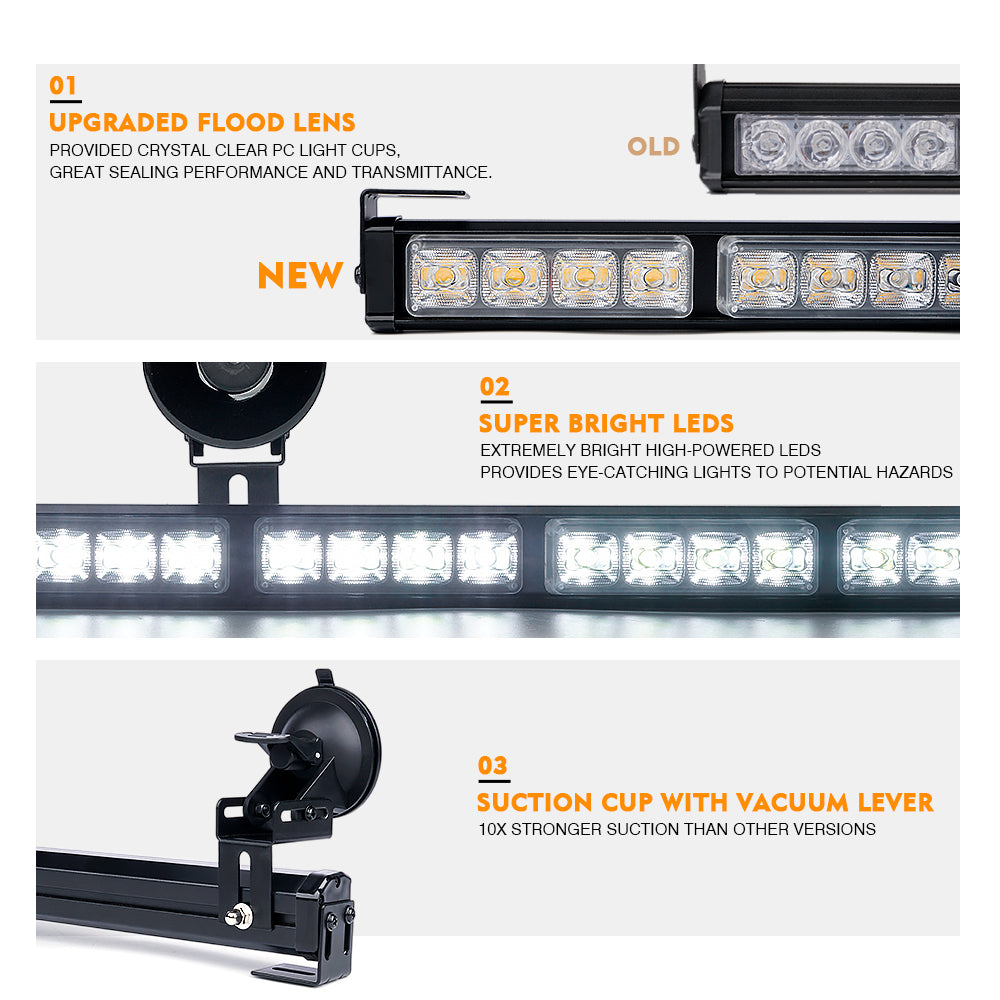 01
UPGRADED FLOOD LENS
PROVIDED CRYSTAL CLEAR PC LIGHT CUPS,
GREAT SEALING PERFORMANCE AND TRANSMITTANCE.

OLD

NEW

02
SUPER BRIGHT LEDS
EXTREMELY BRIGHT HIGH-POWERED LEDS
PROVIDES EYE-CATCHING LIGHTS TO POTENTIAL HAZARDS

03
SUCTION CUP WITH VACUUM LEVER
10X STRONGER SUCTION THAN OTHER VERSIONS