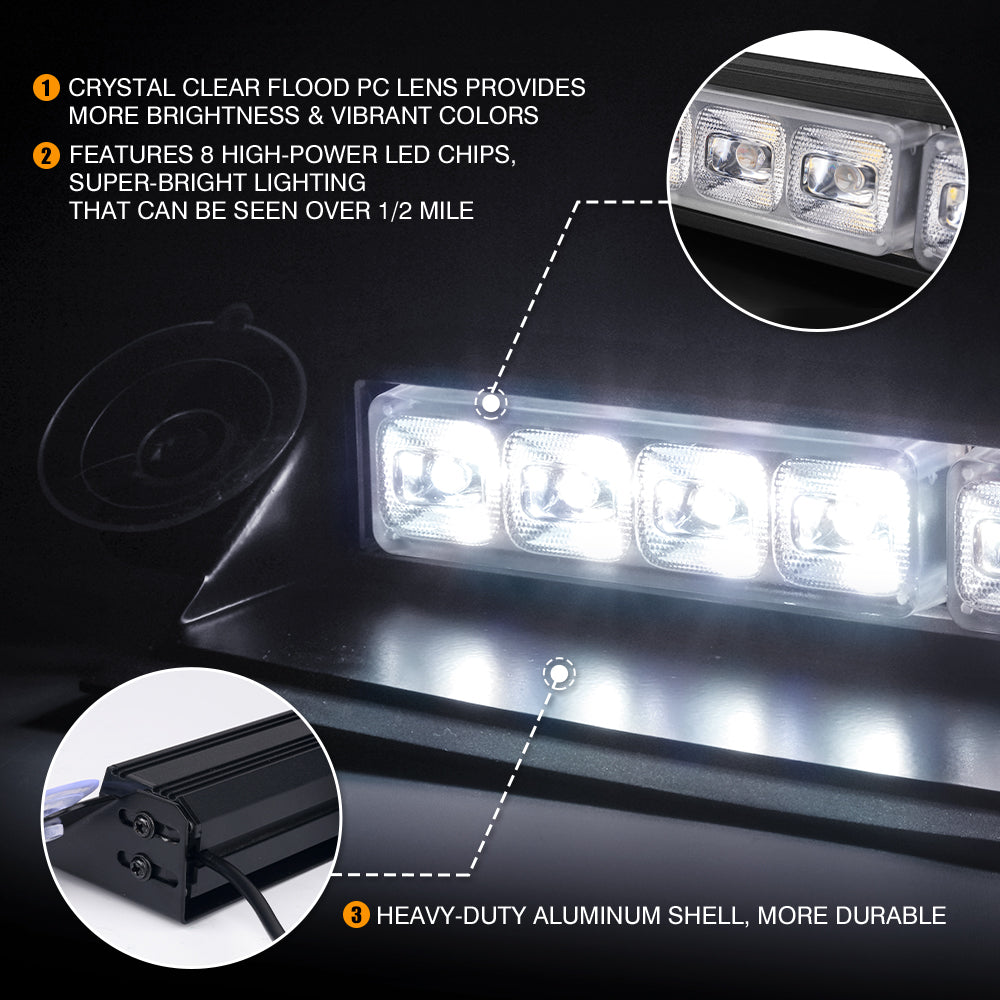 1 CRYSTAL CLEAR FLOOD PC LENS PROVIDES MORE BRIGHTNESS & VIBRANT COLORS

2 FEATURES 8 HIGH-POWER LED CHIPS, SUPER-BRIGHT LIGHTING THAT CAN BE SEEN OVER 1/2 MILE

3 HEAVY-DUTY ALUMINUM SHELL, MORE DURABLE