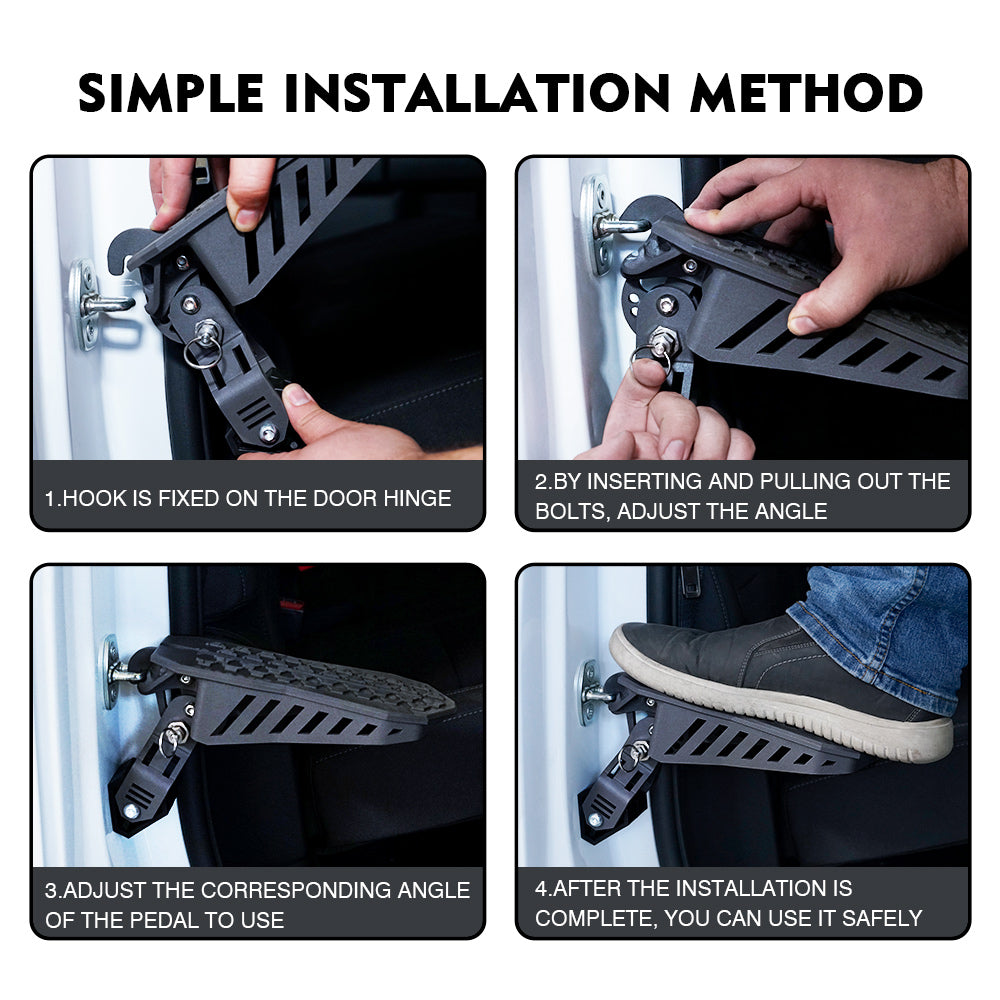 SIMPLE INSTALLATION METHOD

1.HOOK IS FIXED ON THE DOOR HINGE

2.BY INSERTING AND PULLING OUT THE BOLTS, ADJUST THE ANGLE

3.ADJUST THE CORRESPONDING ANGLE OF THE PEDAL TO USE

4.AFTER THE INSTALLATION IS COMPLETE, YOU CAN USE IT SAFELY