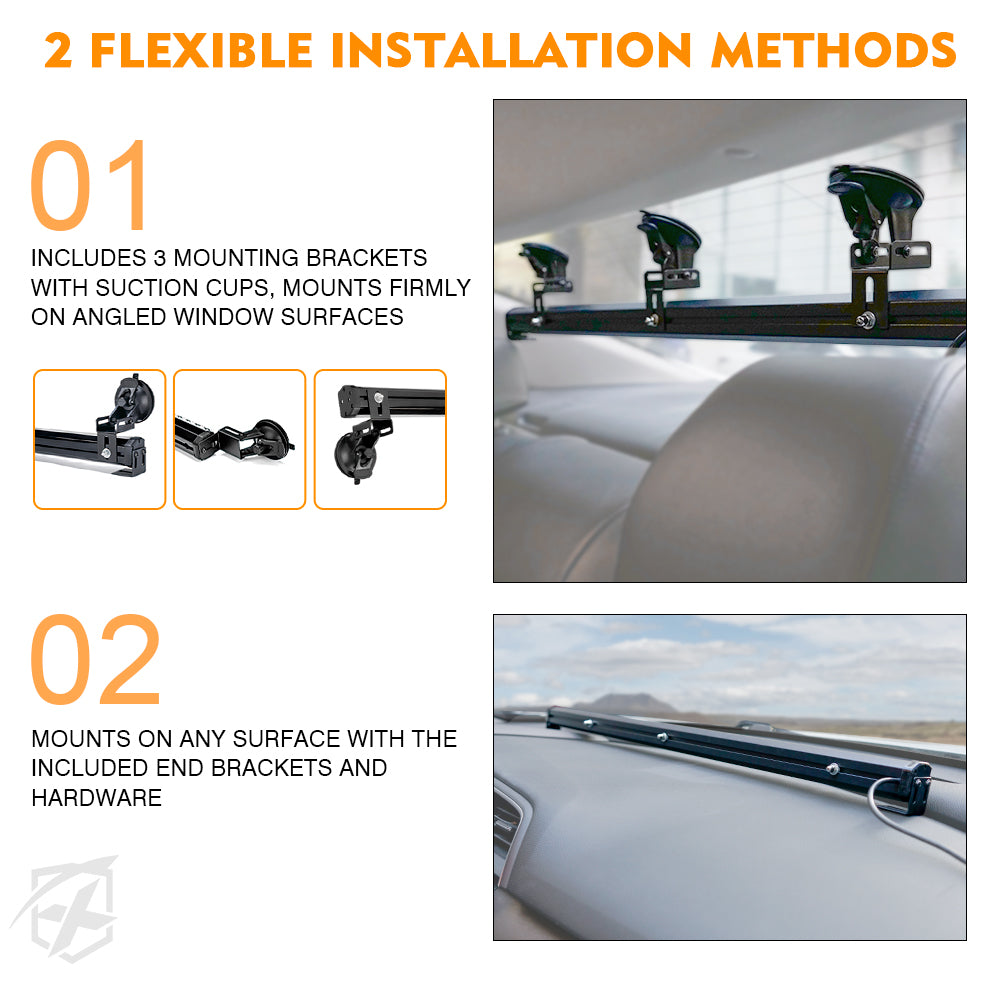 2 FLEXIBLE INSTALLATION METHODS

01

INCLUDES 3 MOUNTING BRACKETS WITH SUCTION CUPS, MOUNTS FIRMLY ON ANGLED WINDOW SURFACES

02

MOUNTS ON ANY SURFACE WITH THE INCLUDED END BRACKETS AND HARDWARE