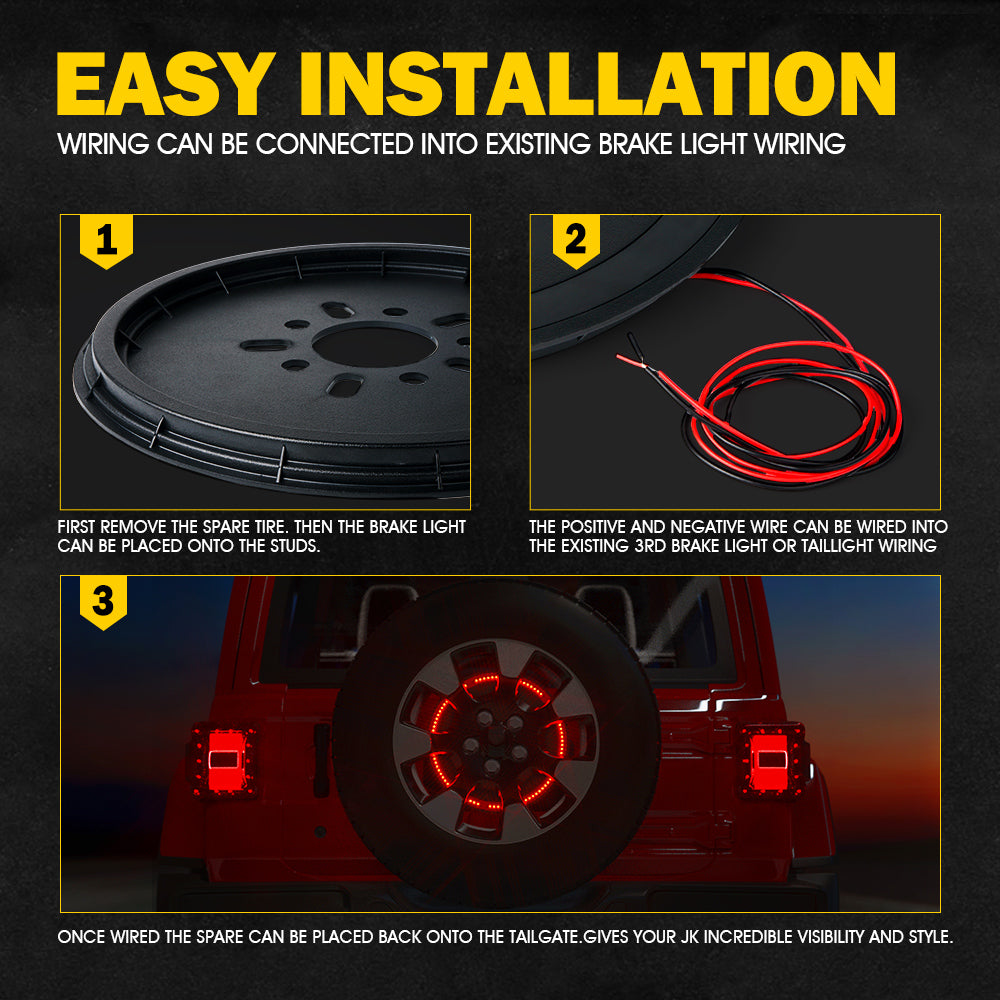 EASY INSTALLATION

WIRING CAN BE CONNECTED INTO EXISTING BRAKE LIGHT WIRING

1

FIRST REMOVE THE SPARE TIRE. THEN THE BRAKE LIGHT CAN BE PLACED ONTO THE STUDS.

2

THE POSITIVE AND NEGATIVE WIRE CAN BE WIRED INTO THE EXISTING 3RD BRAKE LIGHT OR TAILLIGHT WIRING

3

ONCE WIRED THE SPARE CAN BE PLACED BACK ONTO THE TAILGATE.GIVES YOUR JK INCREDIBLE VISIBILITY AND STYLE.