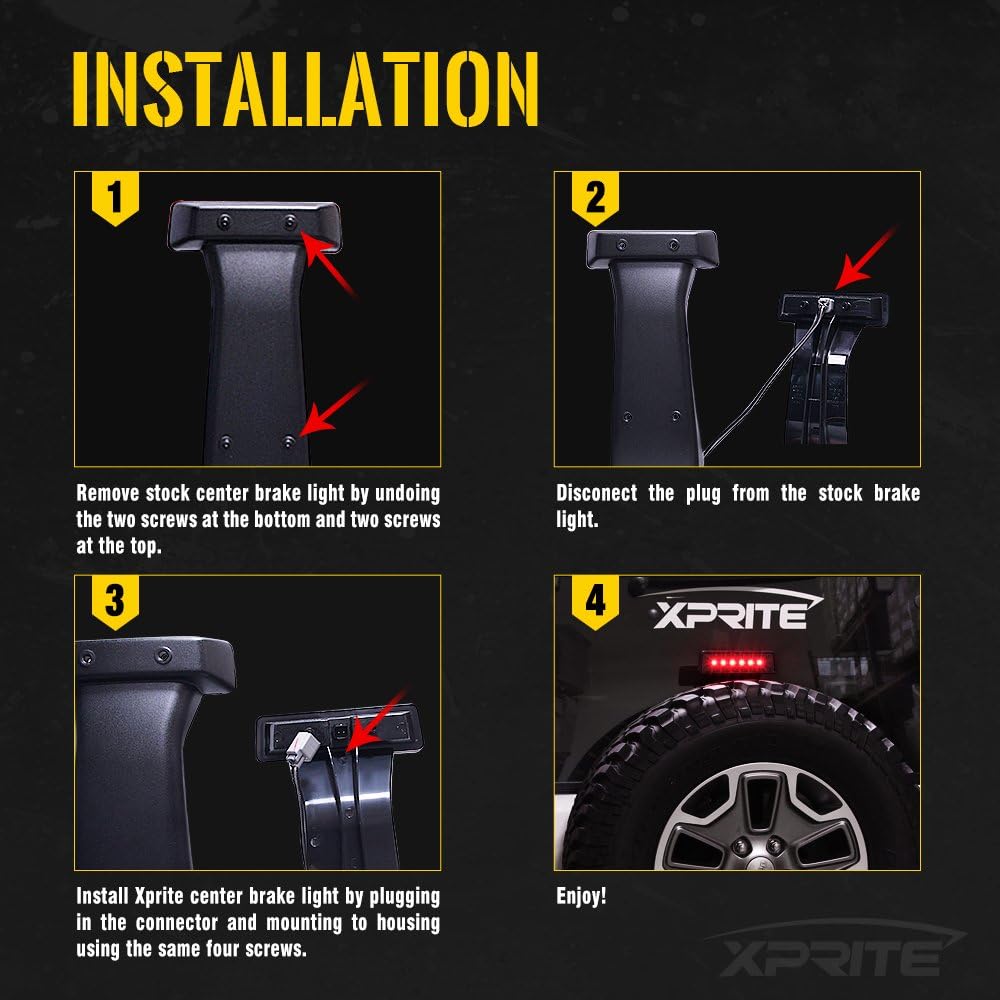 INSTALLATION

1

Remove stock center brake light by undoing the two screws at the bottom and two screws at the top.

2

Disconect the plug from the stock brake light.

3

Install Xprite center brake light by plugging in the connector and mounting to housing using the same four screws.

4

XPRITE

Enjoy!

XPRITE