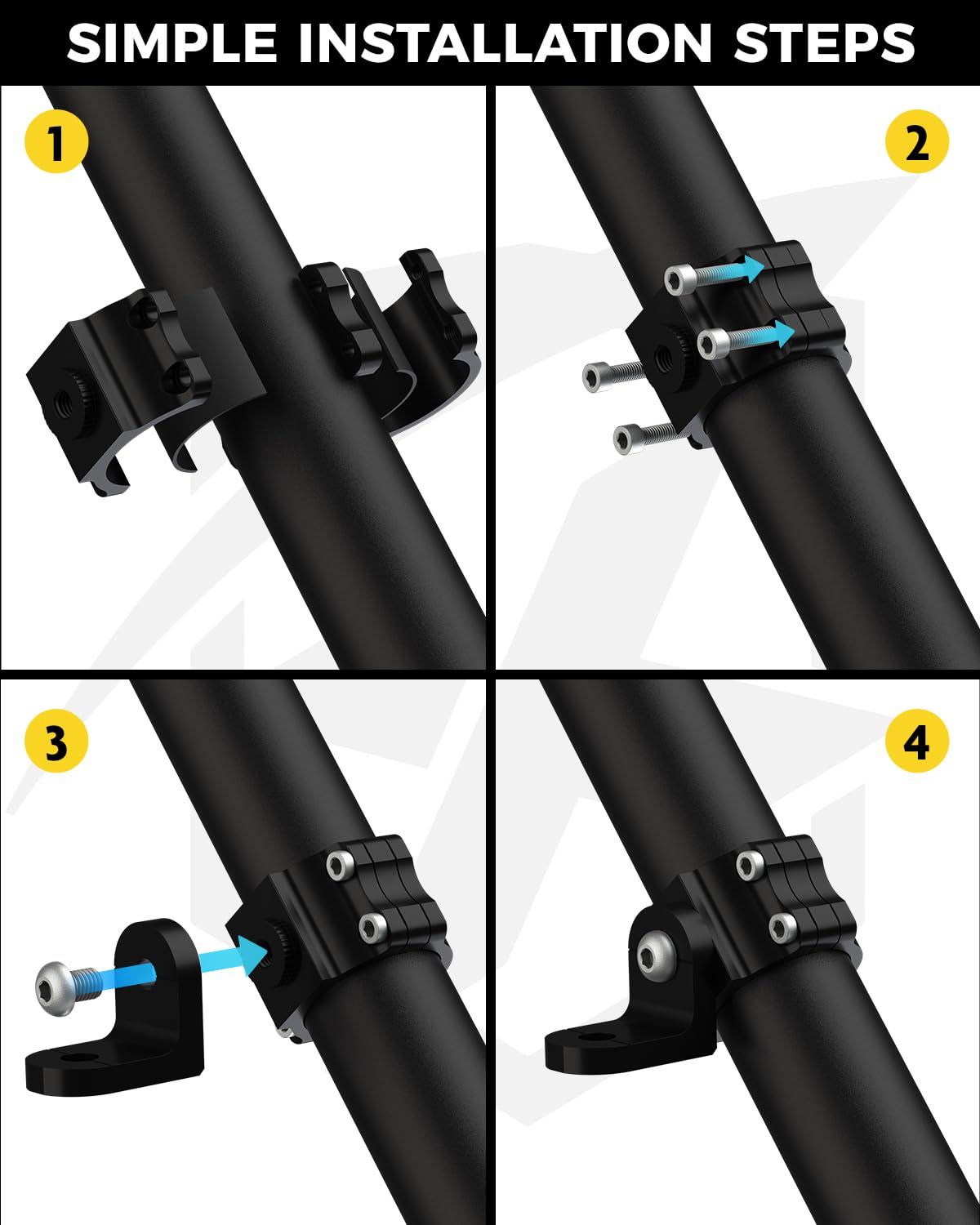 SIMPLE INSTALLATION STEPS

1

2

3

4