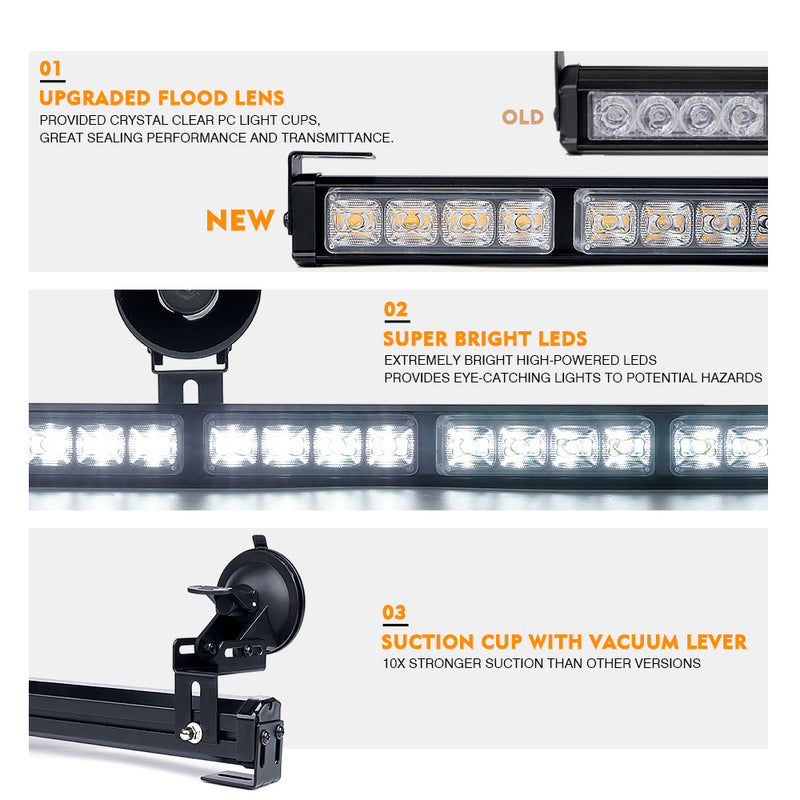 01
UPGRADED FLOOD LENS
PROVIDED CRYSTAL CLEAR PC LIGHT CUPS, GREAT SEALING PERFORMANCE AND TRANSMITTANCE.

OLD

NEW

02
SUPER BRIGHT LEDS
EXTREMELY BRIGHT HIGH-POWERED LEDS PROVIDES EYE-CATCHING LIGHTS TO POTENTIAL HAZARDS

03
SUCTION CUP WITH VACUUM LEVER
10X STRONGER SUCTION THAN OTHER VERSIONS